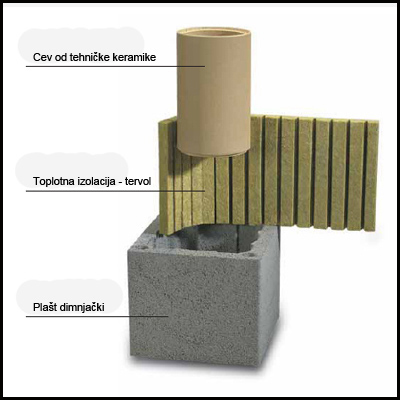 Cev od tehničke keramike

Toplotna izolacija - tervol

Plašt dimnjački